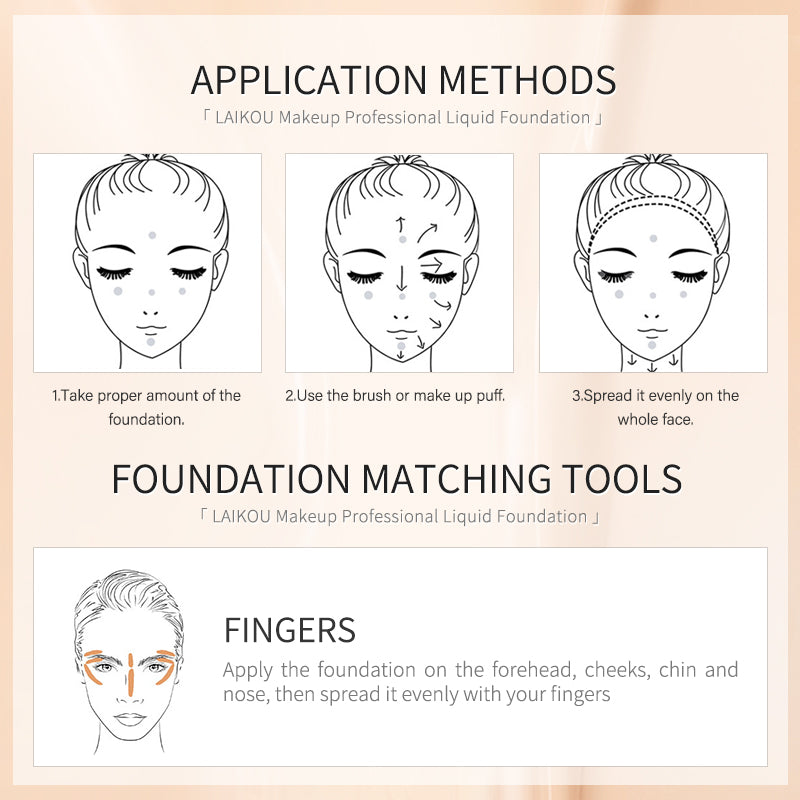 APPLICATION METHODS

「 LAIKOU Makeup Professional Liquid Foundation 」

1.Take proper amount of the foundation.

2.Use the brush or make up puff.

3.Spread it evenly on the whole face.

FOUNDATION MATCHING TOOLS

「 LAIKOU Makeup Professional Liquid Foundation 」

FINGERS

Apply the foundation on the forehead, cheeks, chin and nose, then spread it evenly with your fingers