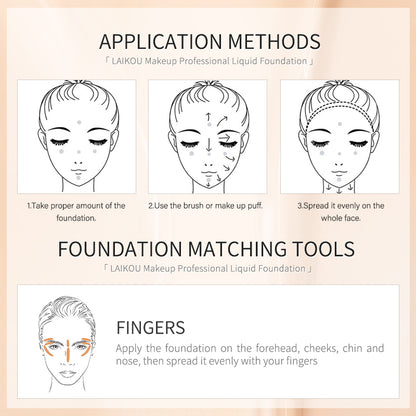 APPLICATION METHODS

「 LAIKOU Makeup Professional Liquid Foundation 」

1.Take proper amount of the foundation.

2.Use the brush or make up puff.

3.Spread it evenly on the whole face.

FOUNDATION MATCHING TOOLS

「 LAIKOU Makeup Professional Liquid Foundation 」

FINGERS

Apply the foundation on the forehead, cheeks, chin and nose, then spread it evenly with your fingers